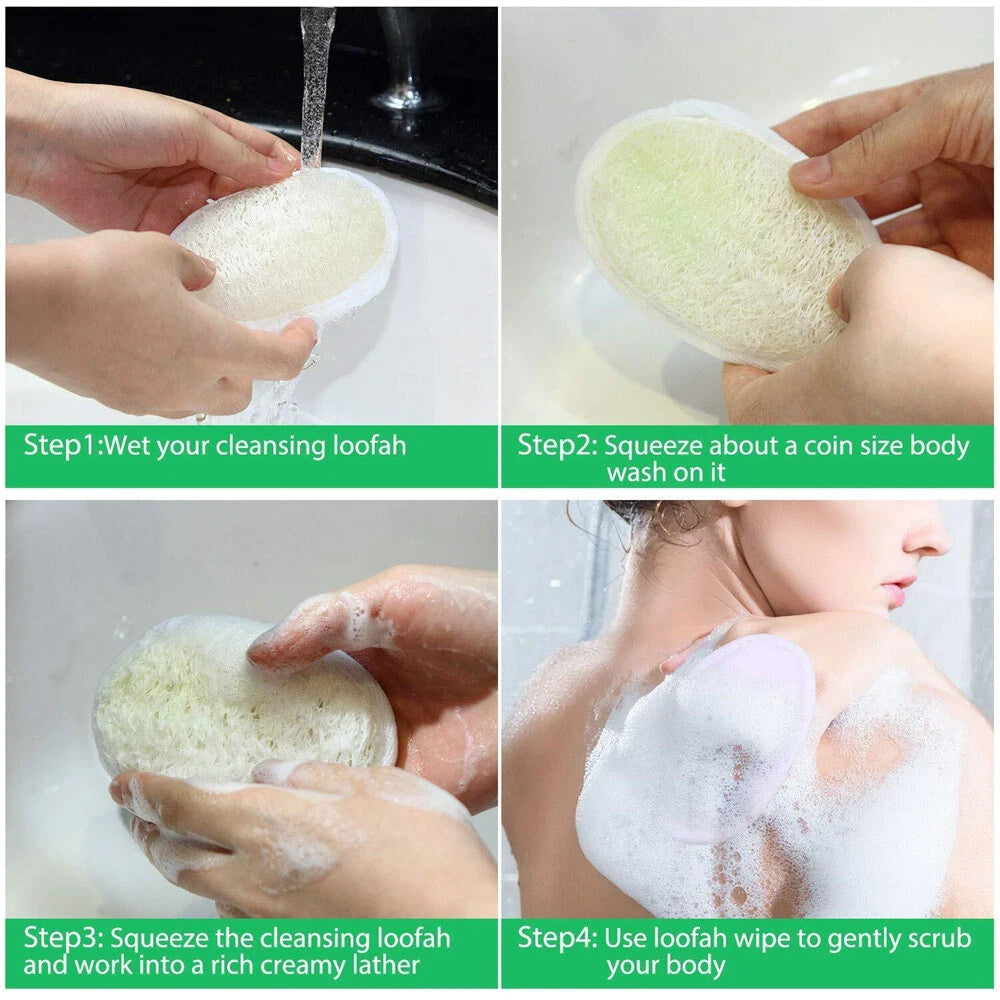 Step1:Wet your cleansing loofah

Step2: Squeeze about a coin size body wash on it

Step3: Squeeze the cleansing loofah and work into a rich creamy lather

Step4: Use loofah wipe to gently scrub your body