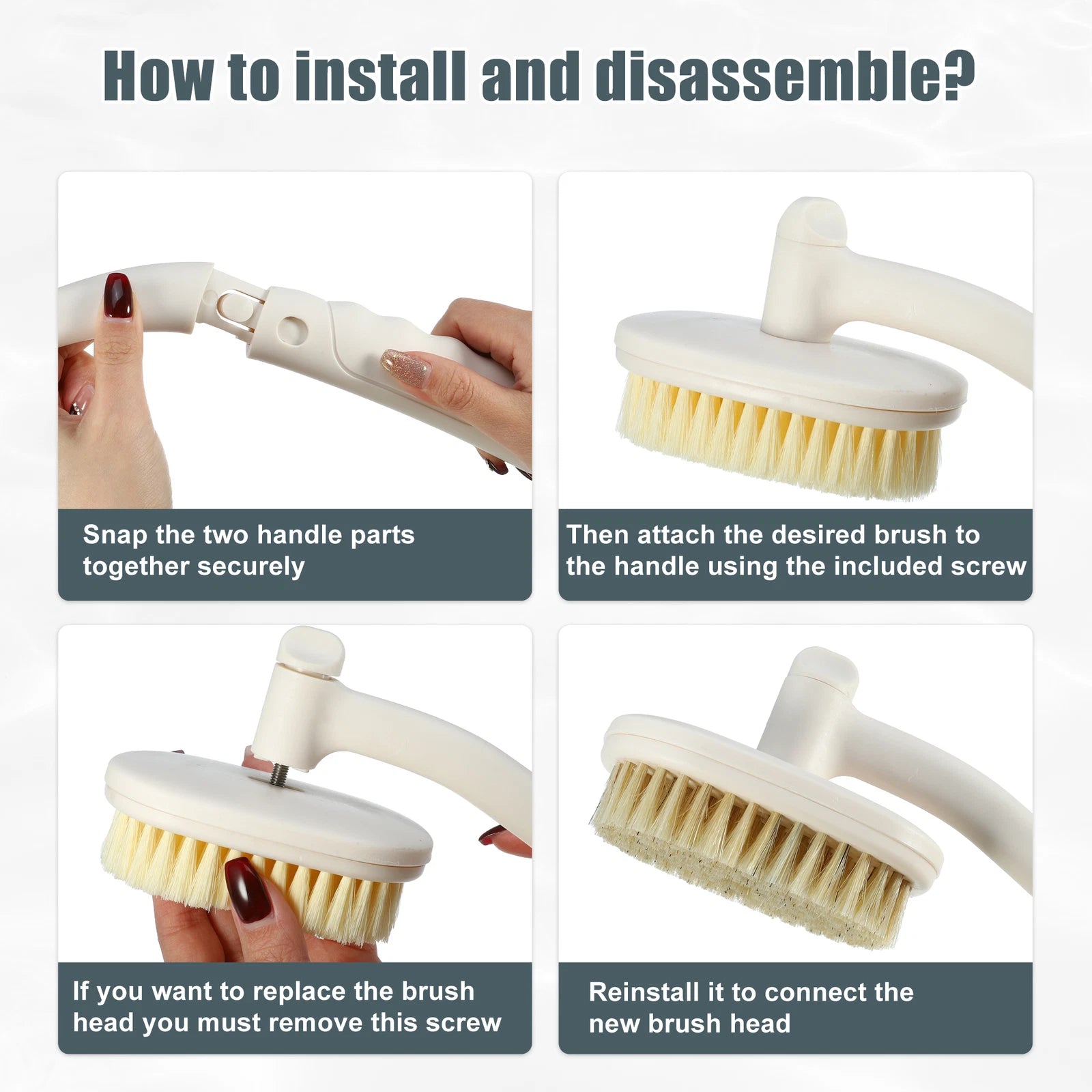 How to install and disassemble?

Snap the two handle parts together securely

Then attach the desired brush to the handle using the included screw

If you want to replace the brush head you must remove this screw

Reinstall it to connect the new brush head